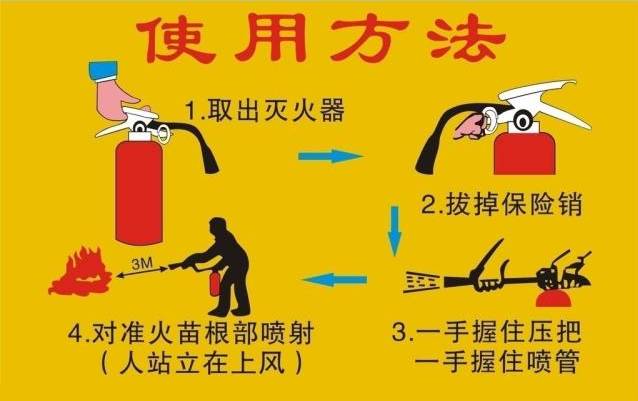 使用方法

1.取出灭火器

2.拔掉保险销

3.一手握住压把
一手握住喷管

3M

4.对准火苗根部喷射
（人站立在上风）